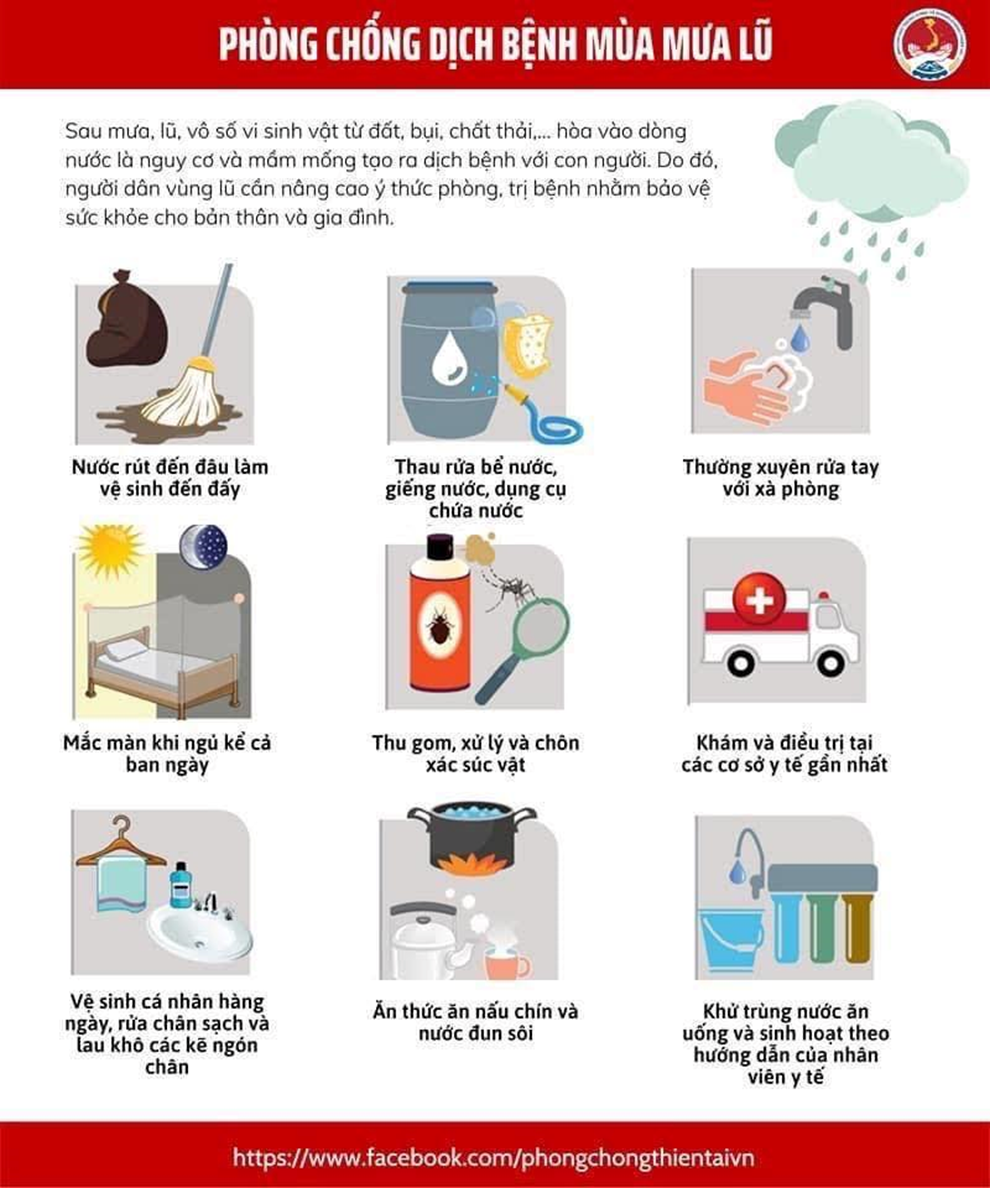 PHÒNG CHỐNG DỊCH BỆNH MÙA MƯA LŨ

Sau mưa, lũ, vô số vi sinh vật từ đất, bụi, chất thải,... hòa vào dòng nước là nguy cơ và mầm mống tạo ra dịch bệnh với con người. Do đó, người dân vùng lũ cần nâng cao ý thức phòng, trị bệnh nhằm bảo vệ sức khỏe cho bản thân và gia đình.

Nước rút đến đâu làm vệ sinh đến đấy

Thau rửa bể nước, giếng nước, dụng cụ chứa nước

Thường xuyên rửa tay với xà phòng

Mắc màn khi ngủ kể cả ban ngày

Thu gom, xử lý và chôn xác súc vật

Khám và điều trị tại các cơ sở y tế gần nhất

Vệ sinh cá nhân hàng ngày, rửa chân sạch và lau khô các kẽ ngón chân

Ăn thức ăn nấu chín và nước đun sôi

Khử trùng nước ăn uống và sinh hoạt theo hướng dẫn của nhân viên y tế

https://www.facebook.com/phongchongthientaivn